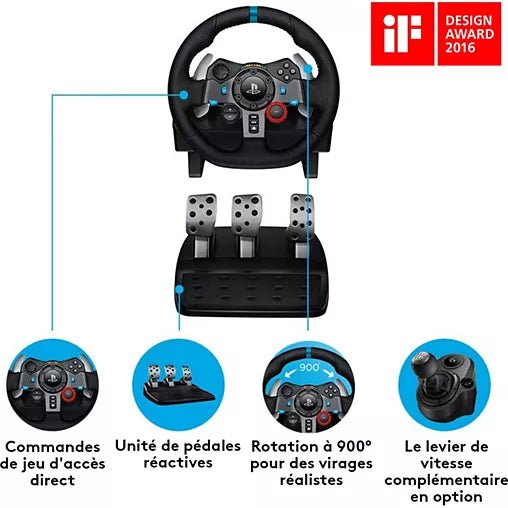 iF DESIGN AWARD 2016

900°

Commandes de jeu d'accès direct

Unité de pédales réactives

Rotation à 900° pour des virages réalistes

Le levier de vitesse complémentaire en option